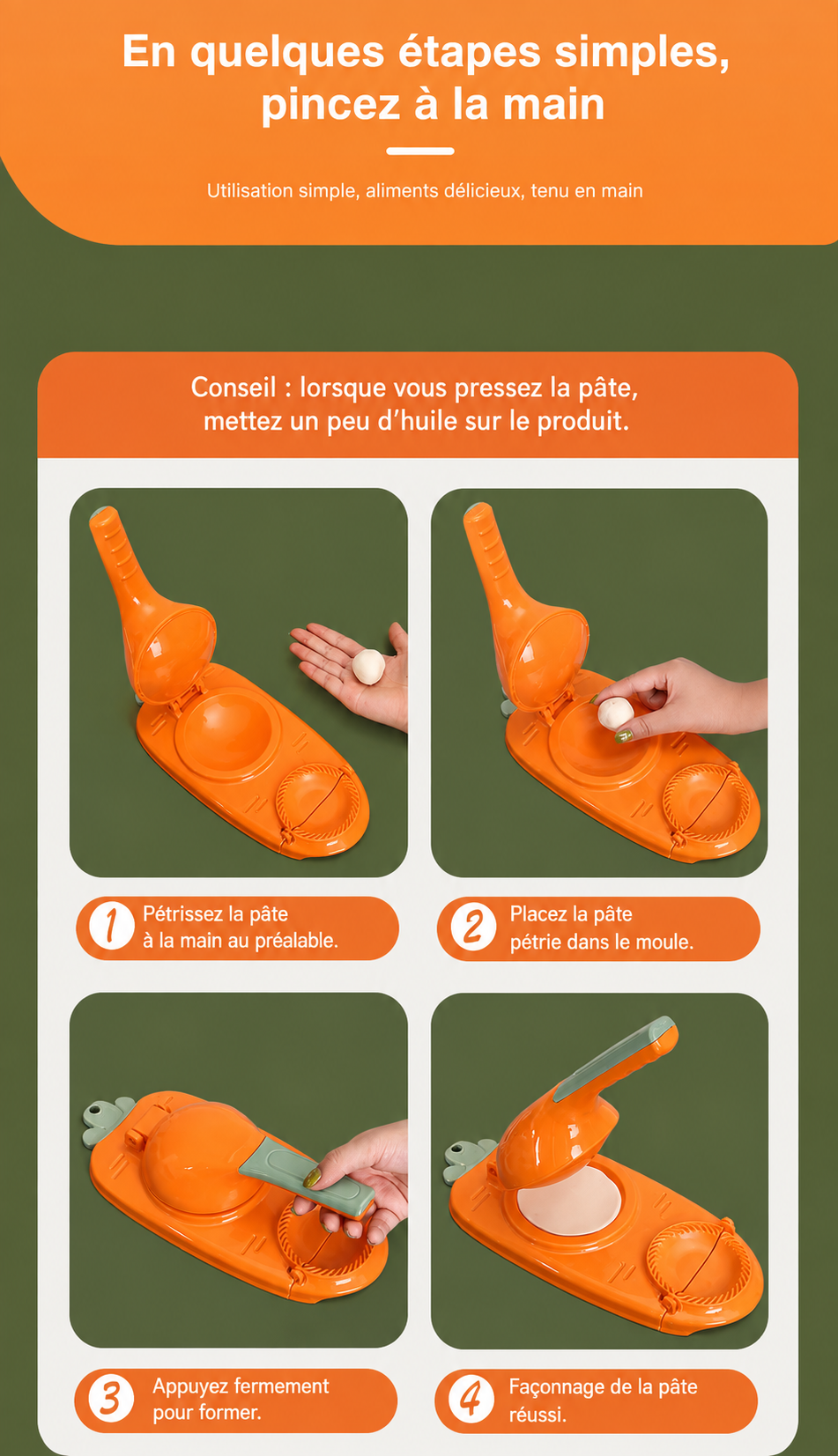 En quelques étapes simples, pincez à la main

Utilisation simple, aliments délicieux, tenu en main

Conseil : lorsque vous pressez la pâte, mettez un peu d'huile sur le produit.

1 Pétrissez la pâte à la main au préalable.

2 Placez la pâte pétrie dans le moule.

3 Appuyez fermement pour former.

4 Façonnage de la pâte réussi.